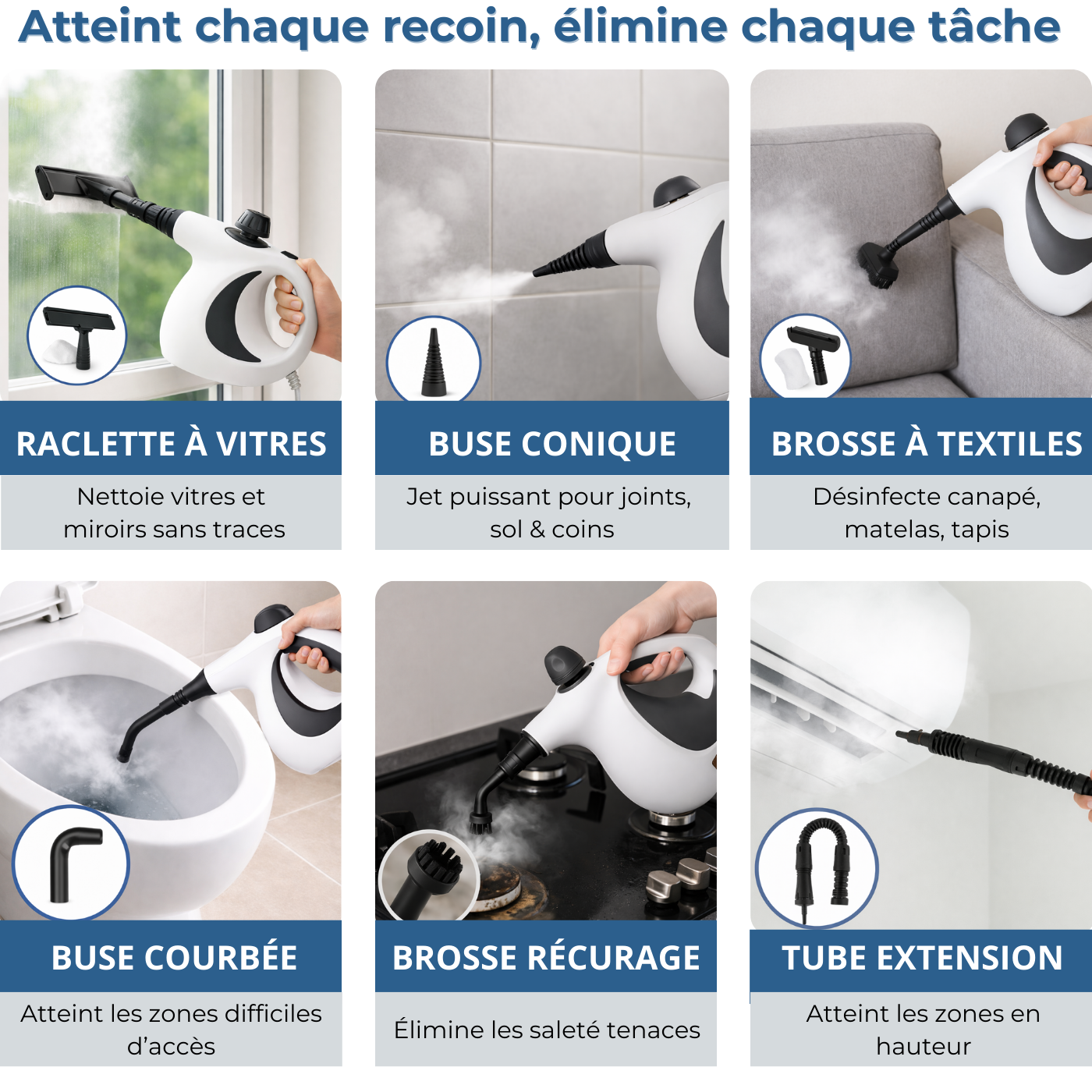 Atteint chaque recoin, élimine chaque tâche

RACLETTE À VITRES

Nettoie vitres et miroirs sans traces

BUSE CONIQUE

Jet puissant pour joints, sol & coins

BROSSE À TEXTILES

Désinfecte canapé, matelas, tapis

BUSE COURBÉE

Atteint les zones difficiles d'accès

BROSSE RÉCURAGE

Élimine les saleté tenaces

TUBE EXTENSION

Atteint les zones en hauteur